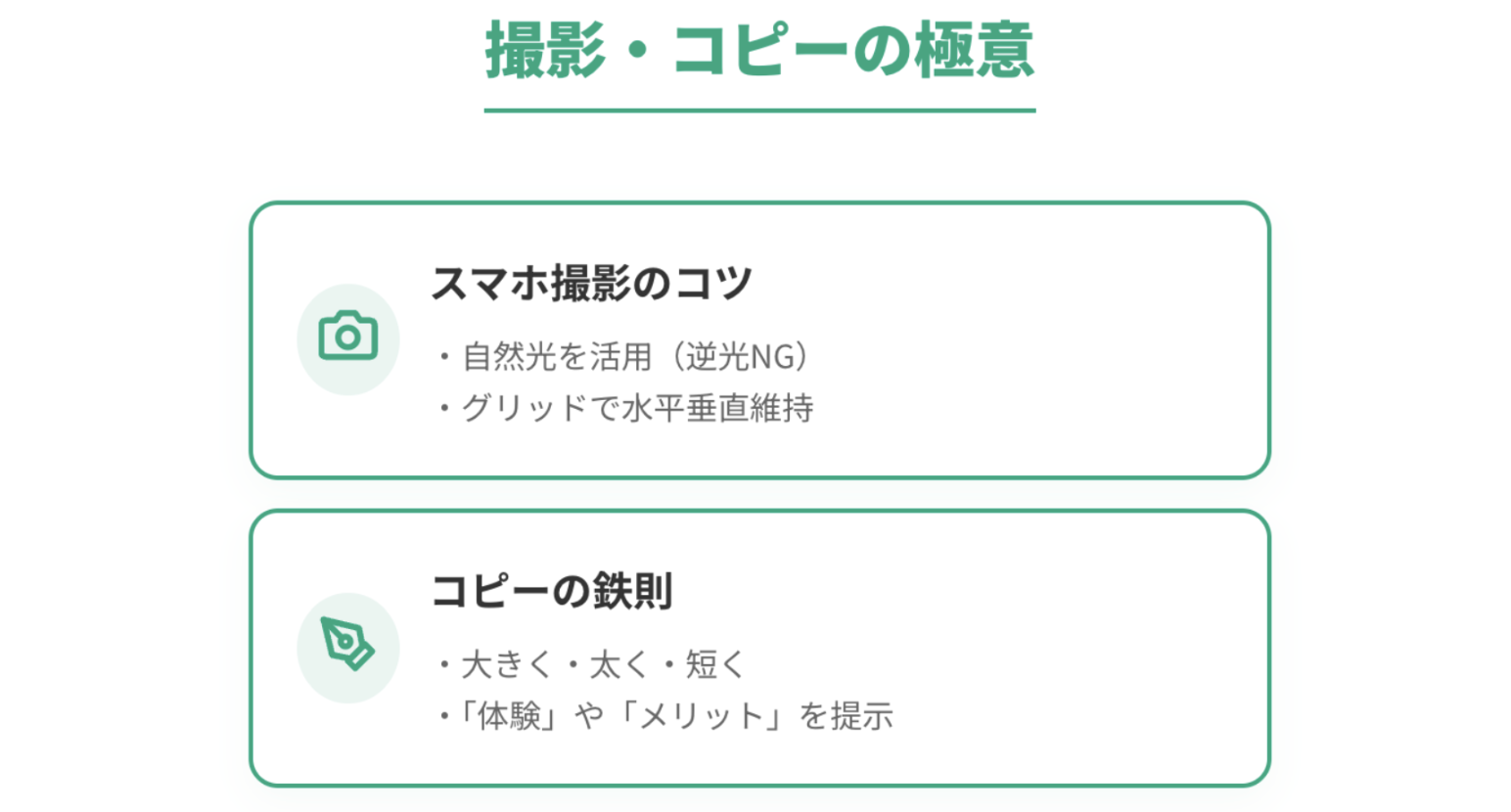 撮影・コピーの極意

スマホ撮影のコツ

・自然光を活用（逆光NG）
・グリッドで水平垂直維持

コピーの鉄則

・大きく・太く・短く
・「体験」や「メリット」を提示