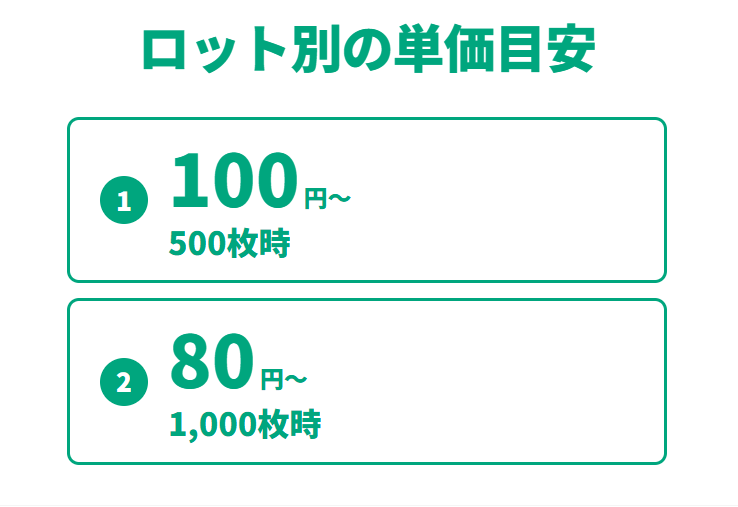 ロット別の単価目安

1
100円～
500枚時

2
80円～
1,000枚時